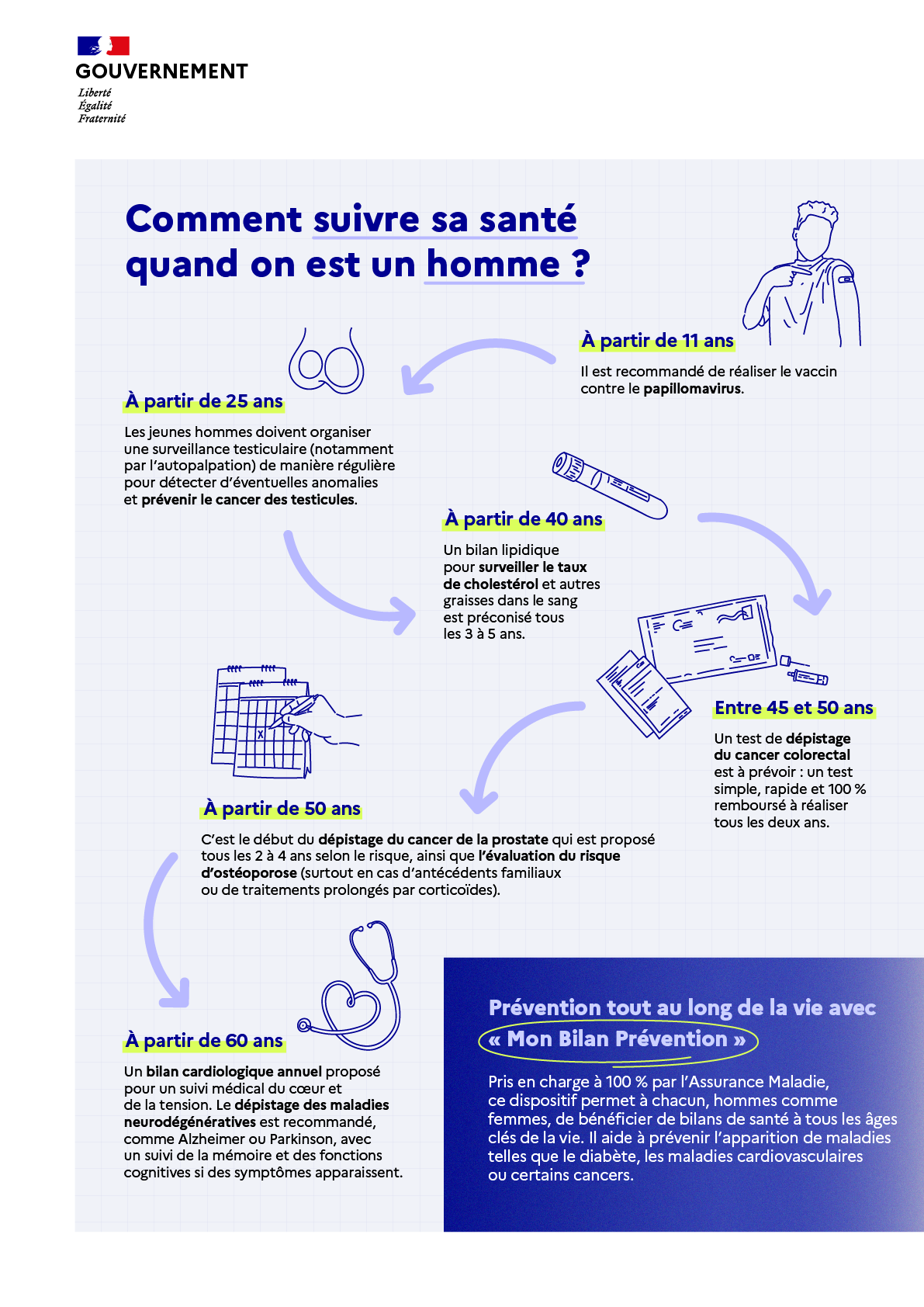 GOUVERNEMENT
Liberté
Égalité
Fraternité

Comment suivre sa santé quand on est un homme ?

À partir de 11 ans

Il est recommandé de réaliser le vaccin contre le papillomavirus.

À partir de 25 ans

Les jeunes hommes doivent organiser une surveillance testiculaire (notamment par l'autopalpation) de manière régulière pour détecter d'éventuelles anomalies et prévenir le cancer des testicules.

À partir de 40 ans

Un bilan lipidique pour surveiller le taux de cholestérol et autres graisses dans le sang est préconisé tous les 3 à 5 ans.

Entre 45 et 50 ans

Un test de dépistage du cancer colorectal est à prévoir : un test simple, rapide et 100 % remboursé à réaliser tous les deux ans.

À partir de 50 ans

C'est le début du dépistage du cancer de la prostate qui est proposé tous les 2 à 4 ans selon le risque, ainsi que l'évaluation du risque d'ostéoporose (surtout en cas d'antécédents familiaux ou de traitements prolongés par corticoïdes).

À partir de 60 ans

Un bilan cardiologique annuel proposé pour un suivi médical du cœur et de la tension. Le dépistage des maladies neurodégénératives est recommandé, comme Alzheimer ou Parkinson, avec un suivi de la mémoire et des fonctions cognitives si des symptômes apparaissent.

Prévention tout au long de la vie avec « Mon Bilan Prévention »

Pris en charge à 100 % par l'Assurance Maladie, ce dispositif permet à chacun, hommes comme femmes, de bénéficier de bilans de santé à tous les âges clés de la vie. Il aide à prévenir l'apparition de maladies telles que le diabète, les maladies cardiovasculaires ou certains cancers.